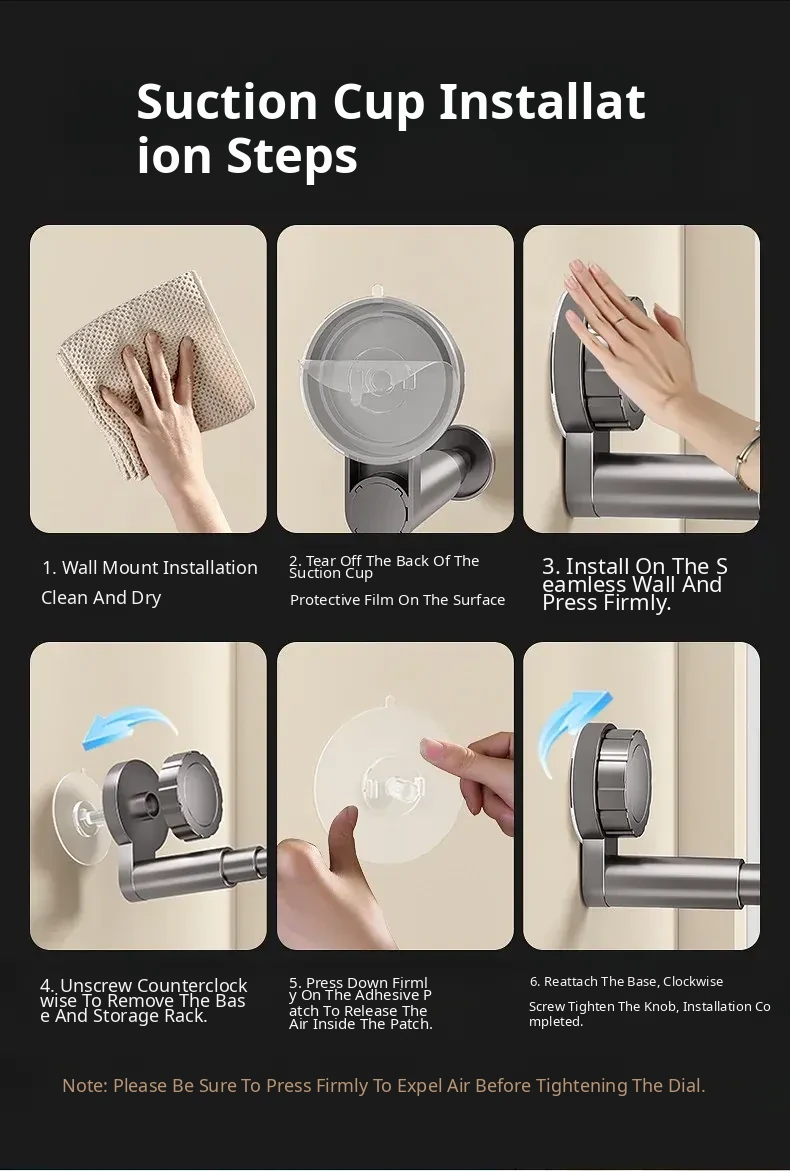 Suction Cup Installat ion Steps

1. Wall Mount Installation Clean And Dry

2. Tear Off The Back Of The Suction Cup

Protective Film On The Surface

3. Install On The S eamless Wall And Press Firmly.

4. Unscrew Counterclock wise To Remove The Bas e And Storage Rack.

5. Press Down Firml y On The Adhesive P atch To Release The Air Inside The Patch.

6. Reattach The Base, Clockwise

Screw Tighten The Knob, Installation Co mpleted.

Note: Please Be Sure To Press Firmly To Expel Air Before Tightening The Dial.