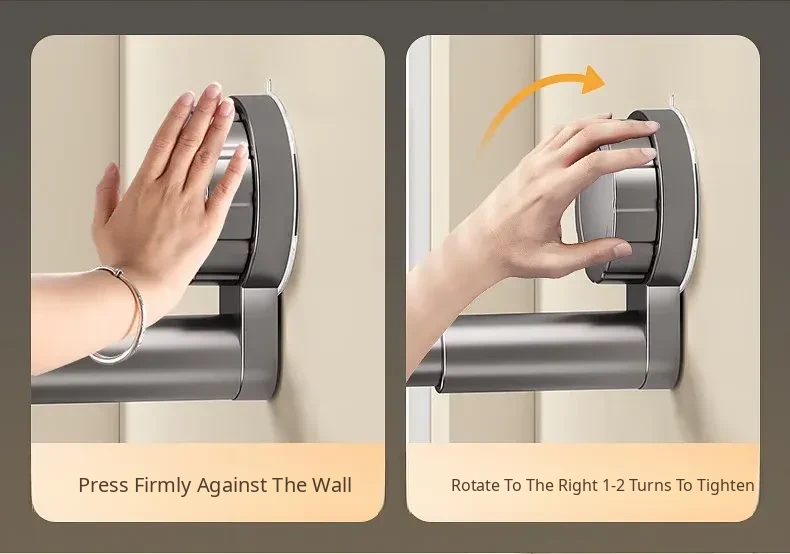 Press Firmly Against The Wall

Rotate To The Right 1-2 Turns To Tighten