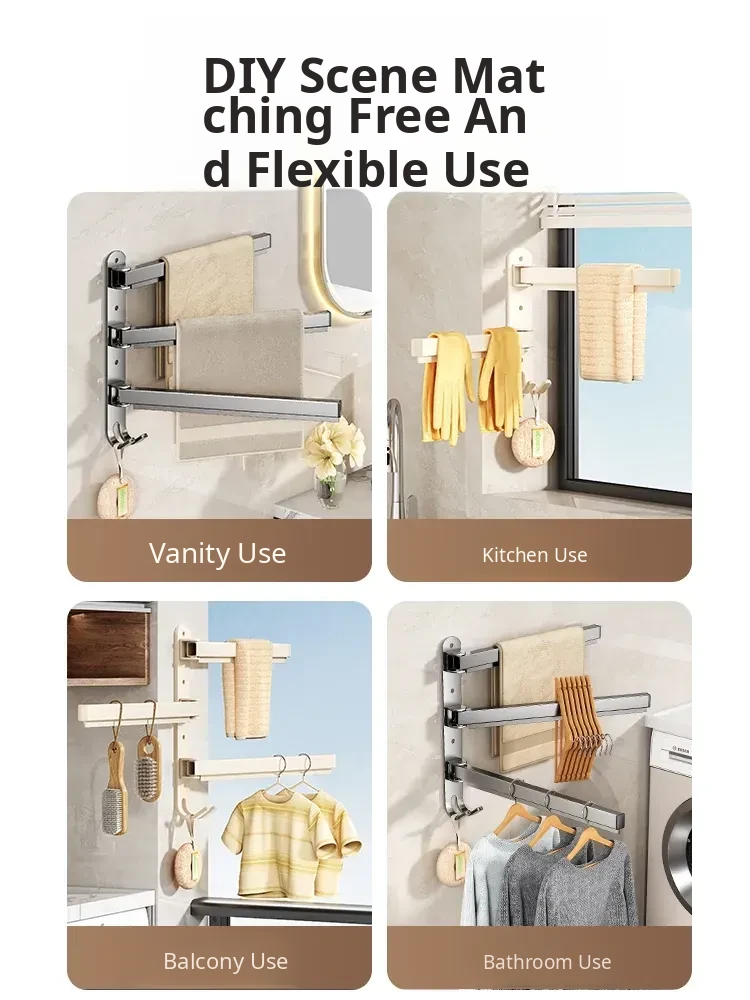 DIY Scene Mat ching Free An d Flexible Use

Vanity Use

Kitchen Use

Balcony Use

Bathroom Use