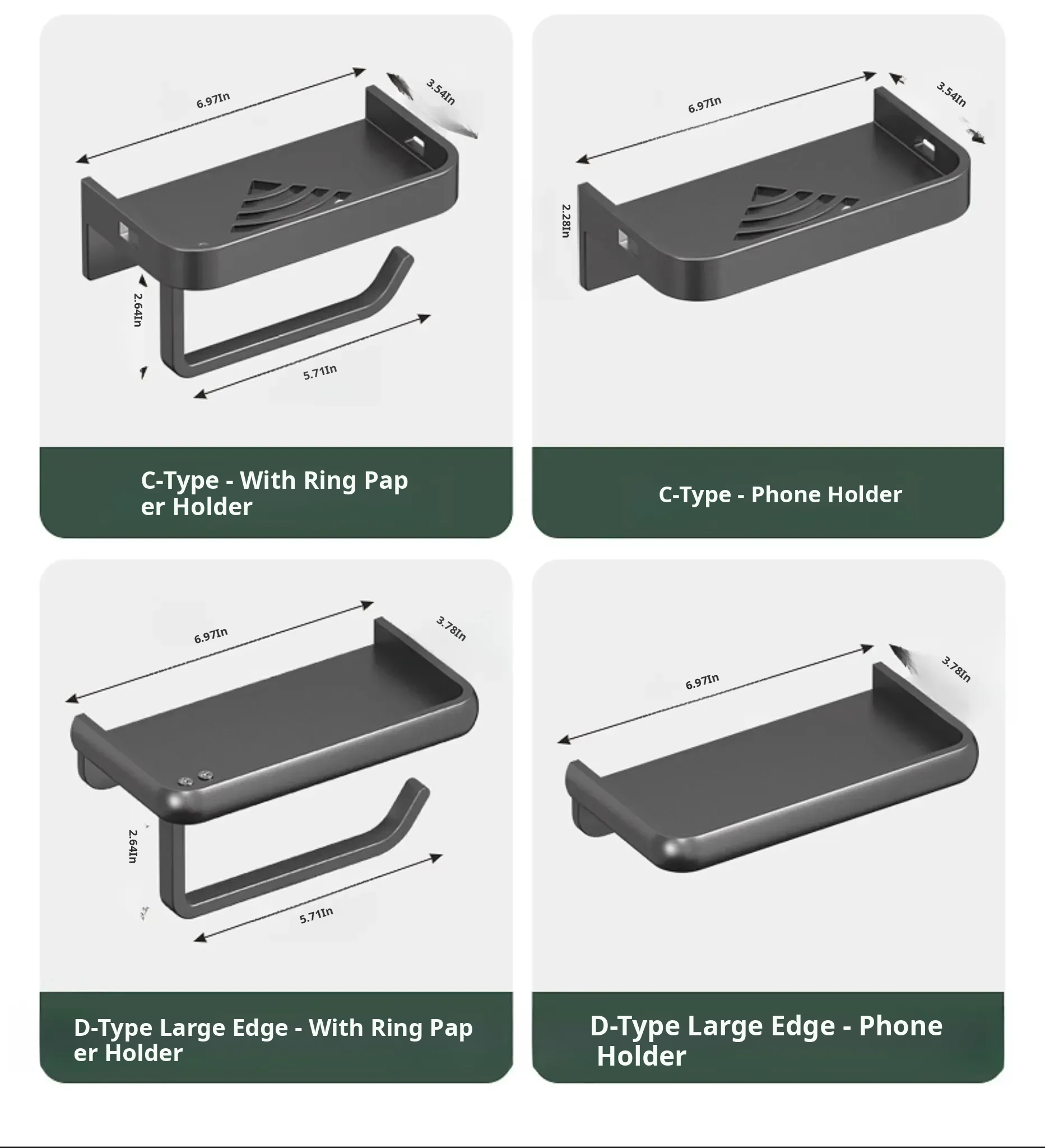 6.97In
3.54In
2.64In
5.71In

C-Type - With Ring Pap er Holder

6.97In
3.54In
2.28In

C-Type - Phone Holder

6.97In
3.78In
2.64In
5.71In

D-Type Large Edge - With Ring Pap er Holder

6.97In
3.78In

D-Type Large Edge - Phone Holder