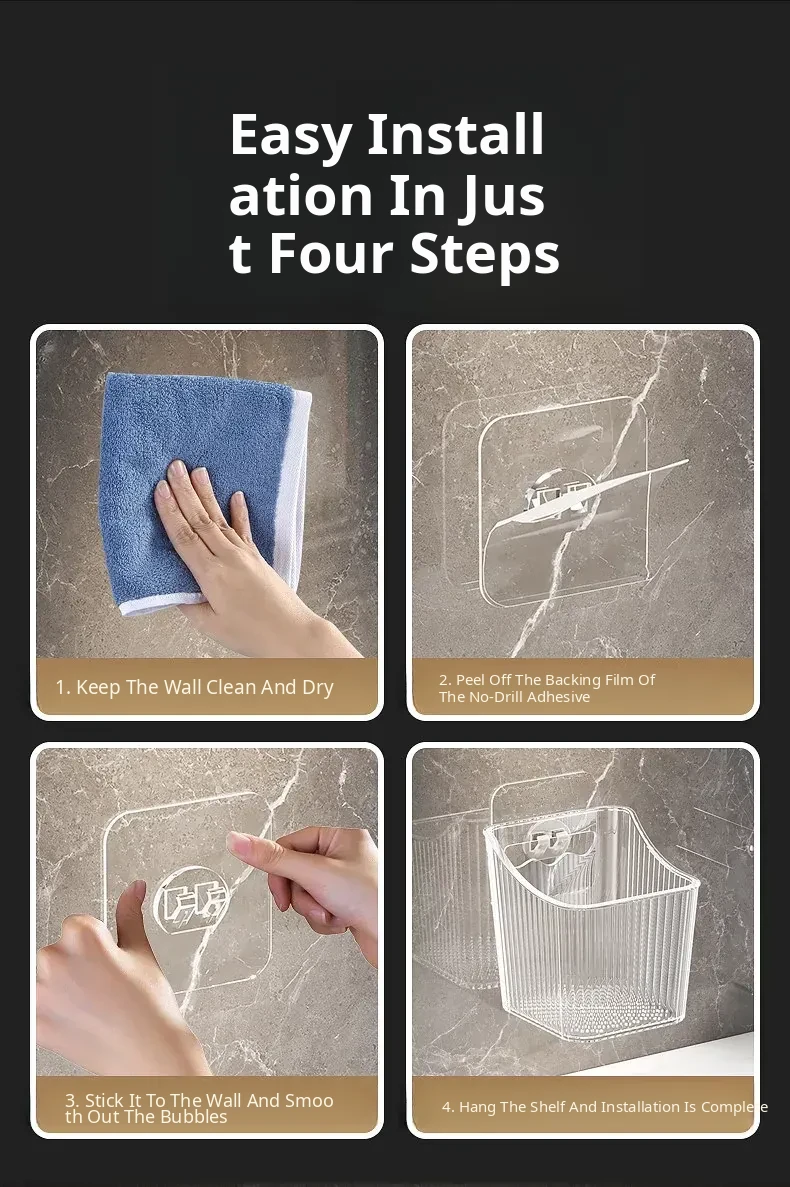 Easy Install ation In Jus t Four Steps

1. Keep The Wall Clean And Dry

2. Peel Off The Backing Film Of The No-Drill Adhesive

3. Stick It To The Wall And Smoo th Out The Bubbles

4. Hang The Shelf And Installation Is Complete