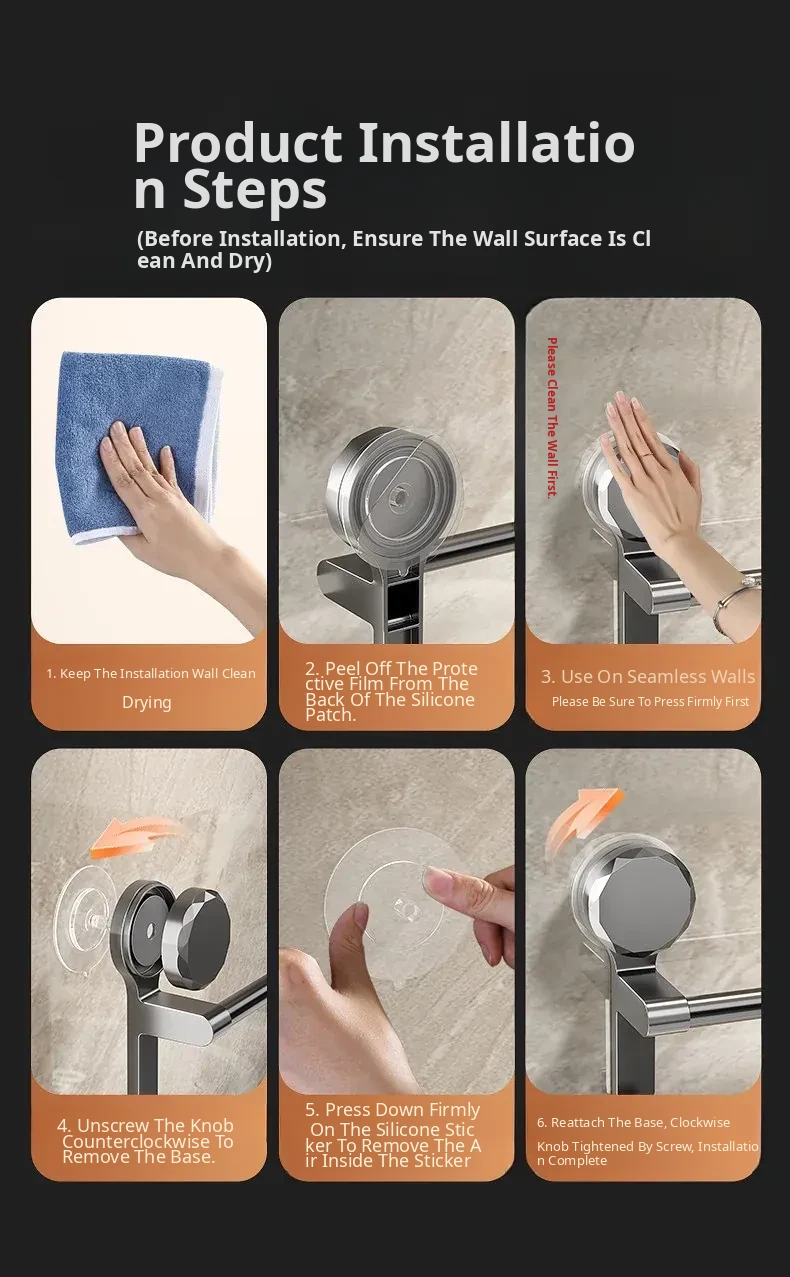 Product Installation Steps

(Before Installation, Ensure The Wall Surface Is Clean And Dry)

1. Keep The Installation Wall Clean

Drying

2. Peel Off The Protective Film From The Back Of The Silicone Patch.

Please Clean The Wall First.

3. Use On Seamless Walls

Please Be Sure To Press Firmly First

4. Unscrew The Knob Counterclockwise To Remove The Base.

5. Press Down Firmly On The Silicone Sticker To Remove The Air Inside The Sticker

6. Reattach The Base, Clockwise

Knob Tightened By Screw, Installation Complete