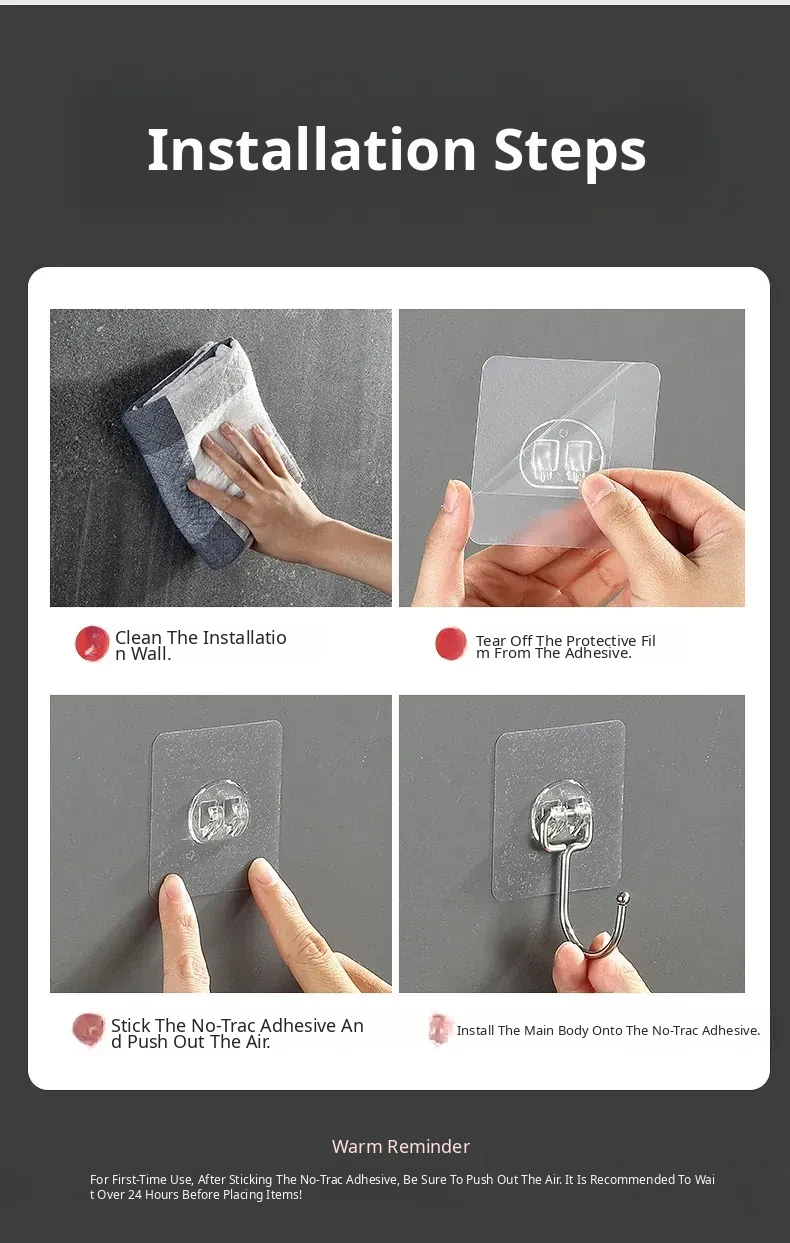 Installation Steps

Clean The Installation Wall.

Tear Off The Protective Film From The Adhesive.

Stick The No-Trac Adhesive And Push Out The Air.

Install The Main Body Onto The No-Trac Adhesive.

Warm Reminder

For First-Time Use, After Sticking The No-Trac Adhesive, Be Sure To Push Out The Air. It Is Recommended To Wait Over 24 Hours Before Placing Items!