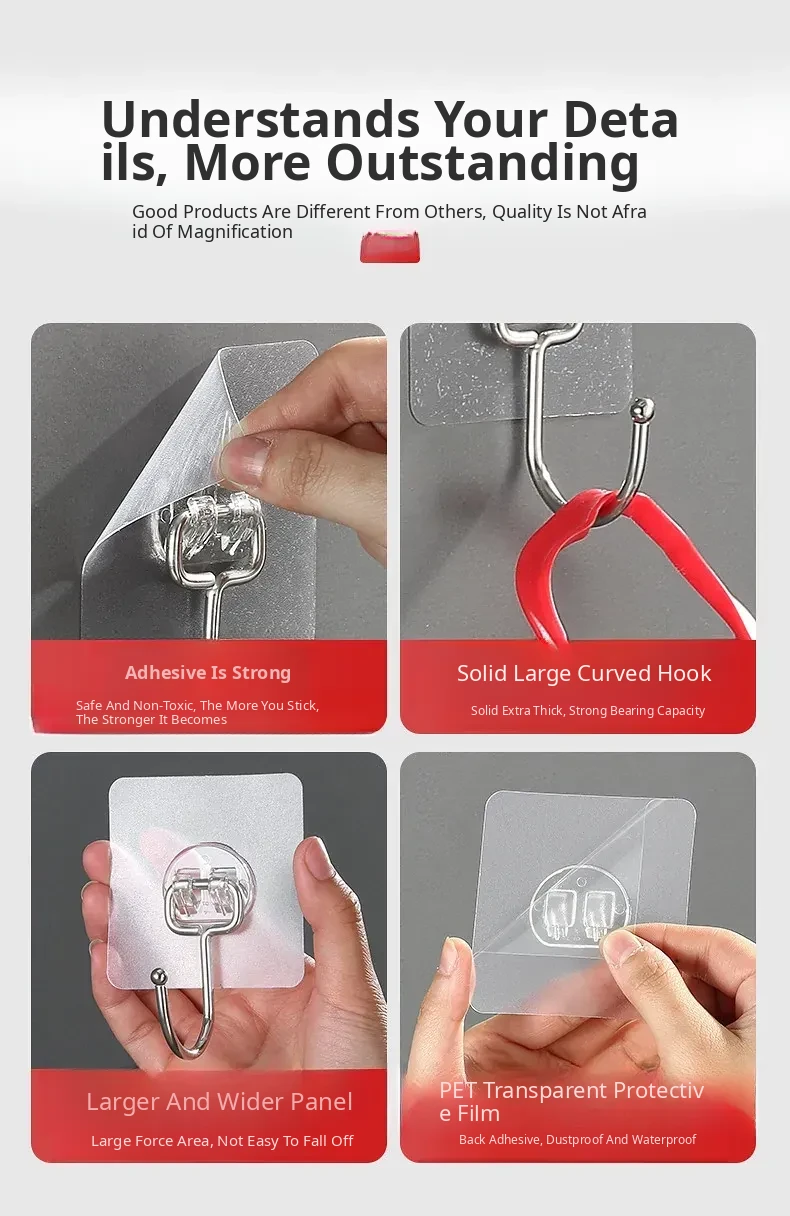 Understands Your Deta ils, More Outstanding

Good Products Are Different From Others, Quality Is Not Afra id Of Magnification

Adhesive Is Strong

Safe And Non-Toxic, The More You Stick, The Stronger It Becomes

Solid Large Curved Hook

Solid Extra Thick, Strong Bearing Capacity

Larger And Wider Panel

Large Force Area, Not Easy To Fall Off

PET Transparent Protectiv e Film

Back Adhesive, Dustproof And Waterproof